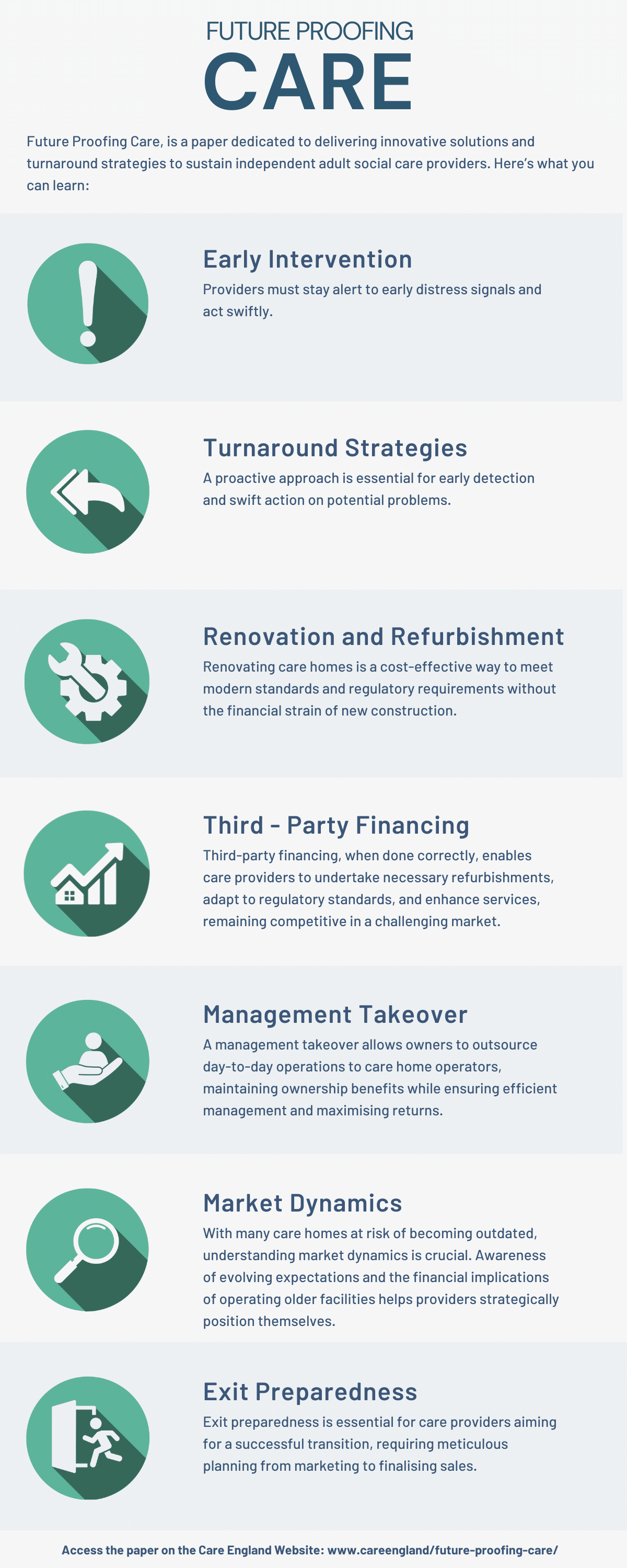 FUTURE PROOFING
CARE

Future Proofing Care, is a paper dedicated to delivering innovative solutions and turnaround strategies to sustain independent adult social care providers. Here's what you can learn:

Early Intervention
Providers must stay alert to early distress signals and act swiftly.

Turnaround Strategies
A proactive approach is essential for early detection and swift action on potential problems.

Renovation and Refurbishment
Renovating care homes is a cost-effective way to meet modern standards and regulatory requirements without the financial strain of new construction.

Third - Party Financing
Third-party financing, when done correctly, enables care providers to undertake necessary refurbishments, adapt to regulatory standards, and enhance services, remaining competitive in a challenging market.

Management Takeover
A management takeover allows owners to outsource day-to-day operations to care home operators, maintaining ownership benefits while ensuring efficient management and maximising returns.

Market Dynamics
With many care homes at risk of becoming outdated, understanding market dynamics is crucial. Awareness of evolving expectations and the financial implications of operating older facilities helps providers strategically position themselves.

Exit Preparedness
Exit preparedness is essential for care providers aiming for a successful transition, requiring meticulous planning from marketing to finalising sales.

Access the paper on the Care England Website: www.careengland/future-proofing-care/